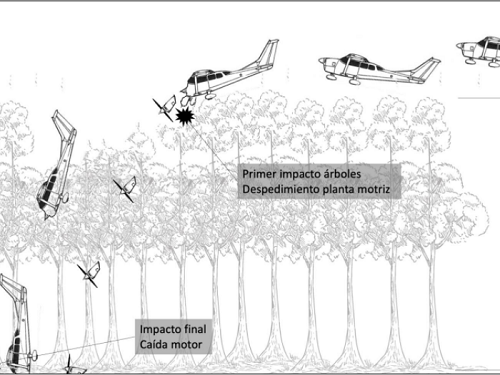 Primer impacto árboles
Despedimiento planta motriz

Impacto final
Caída motor