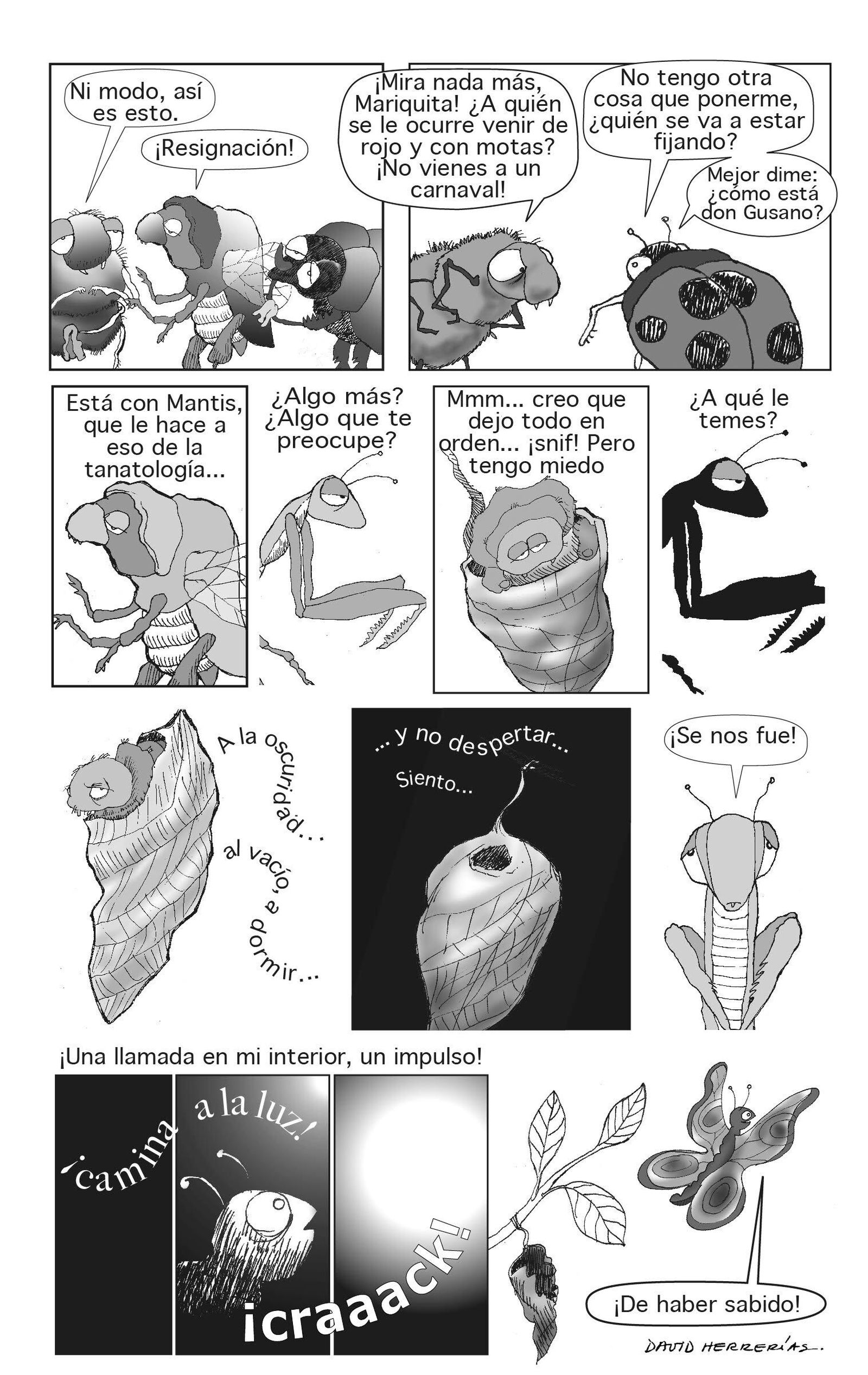 Ni modo, así es esto.

¡Resignación!

¡Mira nada más, Mariquita! ¿A quién se le ocurre venir de rojo y con motas? ¡No vienes a un carnaval!

No tengo otra cosa que ponerme, ¿quién se va a estar fijando?

Mejor dime: ¿cómo está don Gusano?

Está con Mantis, que le hace a eso de la tanatología...

¿Algo más? ¿Algo que te preocupe?

Mmm... creo que dejo todo en orden... ¡snif! Pero tengo miedo

¿A qué le temes?

A la oscuridad... al vacío, a dormir...

... y no despertar...

Siento...

¡Se nos fue!

¡Una llamada en mi interior, un impulso!

¡camina a la luz!

¡craaack!

¡De haber sabido!

DAVID HERRERÍAS.